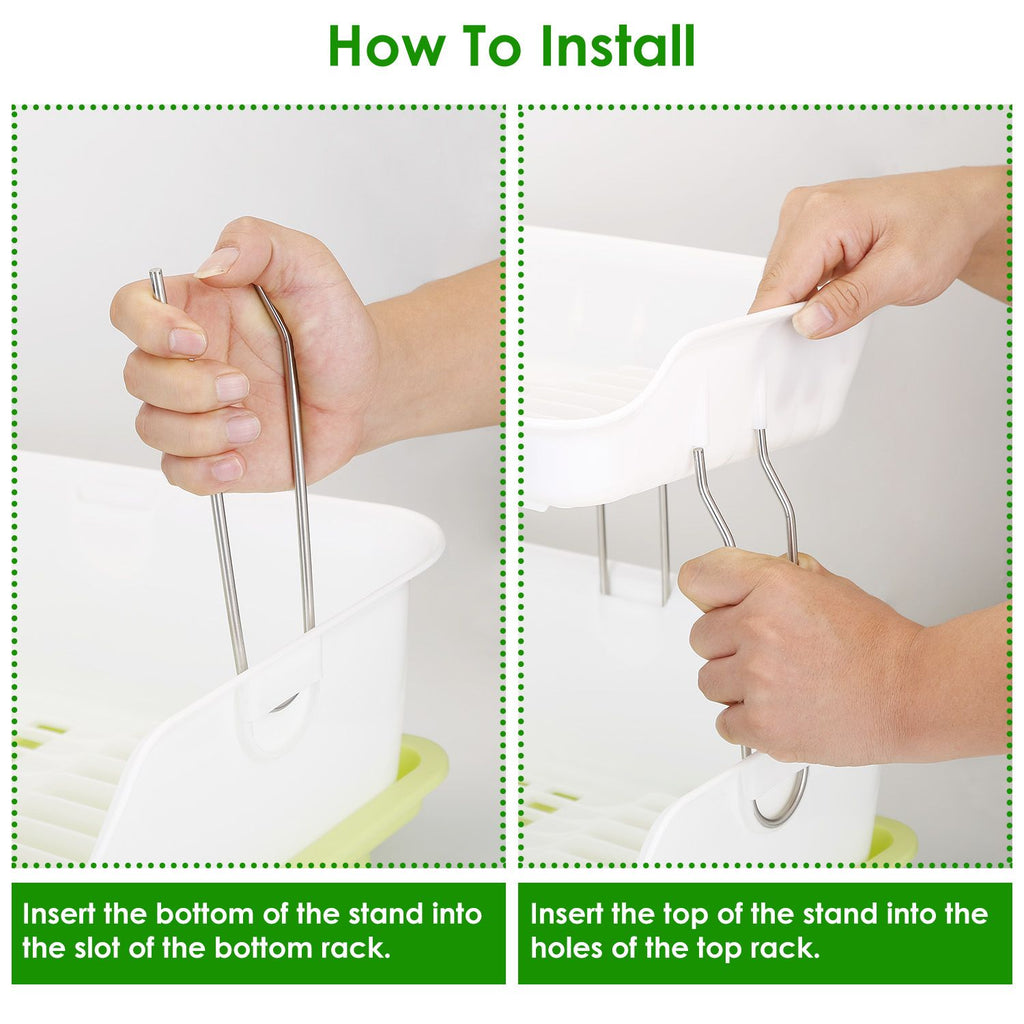 How To Install

Insert the bottom of the stand into the slot of the bottom rack.

Insert the top of the stand into the holes of the top rack.