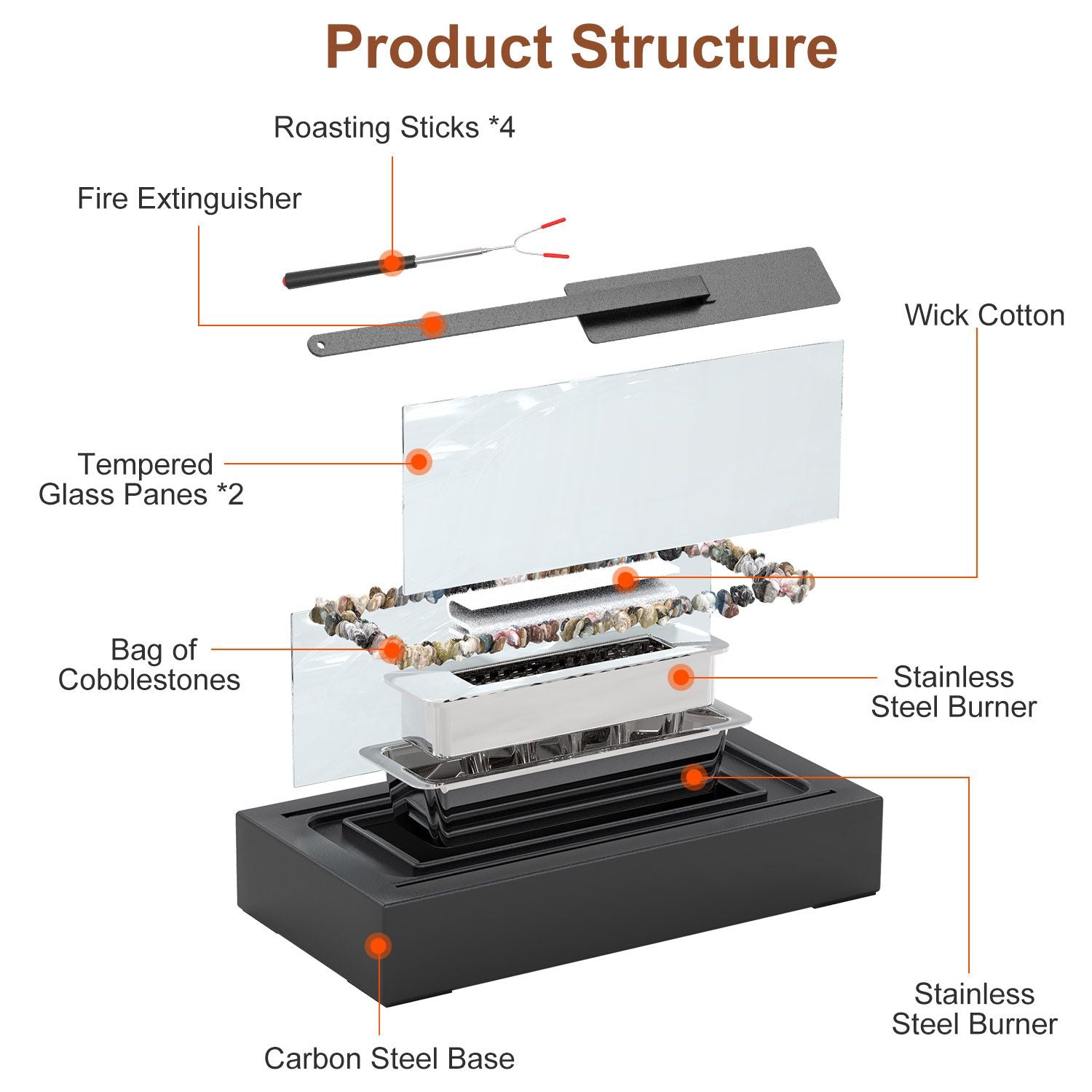 Product Structure

Roasting Sticks *4

Fire Extinguisher

Wick Cotton

Tempered Glass Panes *2

Bag of Cobblestones

Stainless Steel Burner

Stainless Steel Burner

Carbon Steel Base