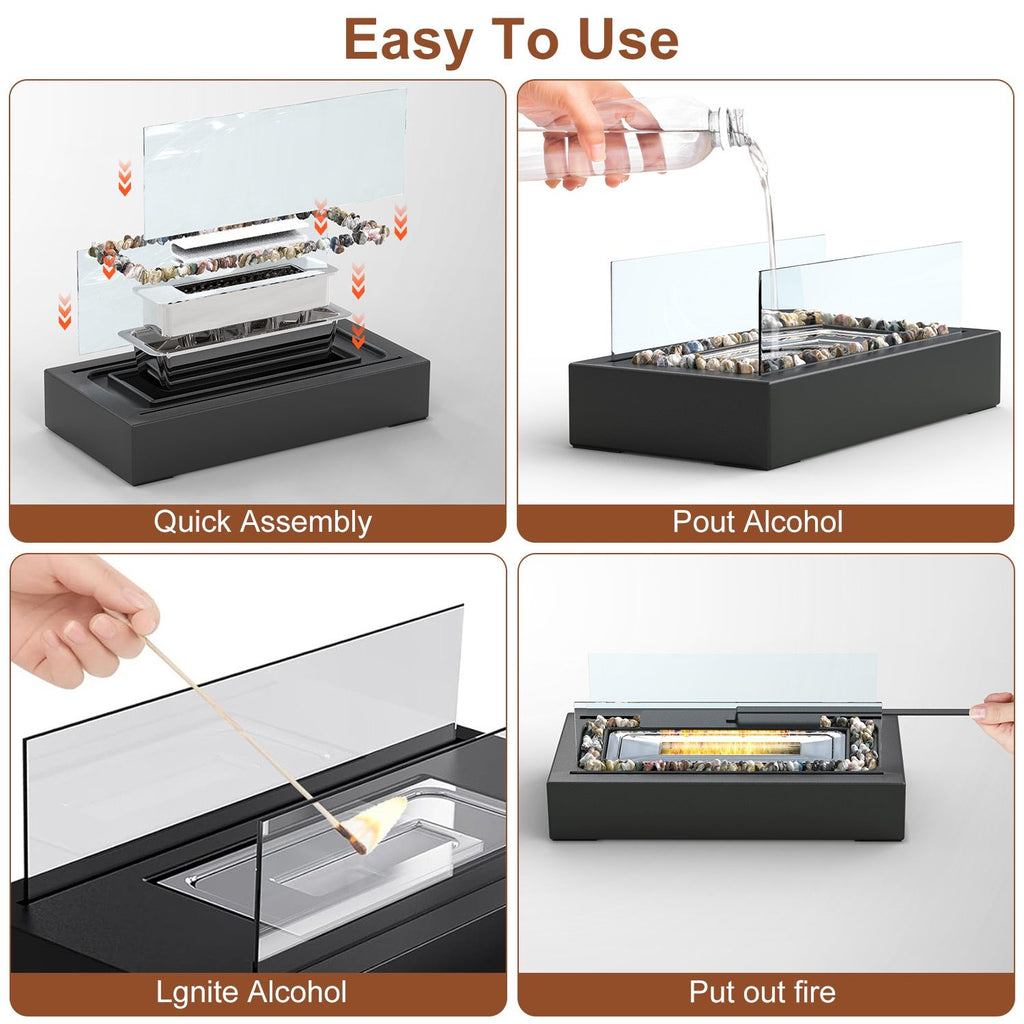 Easy To Use

Quick Assembly

Pout Alcohol

Lgnite Alcohol

Put out fire