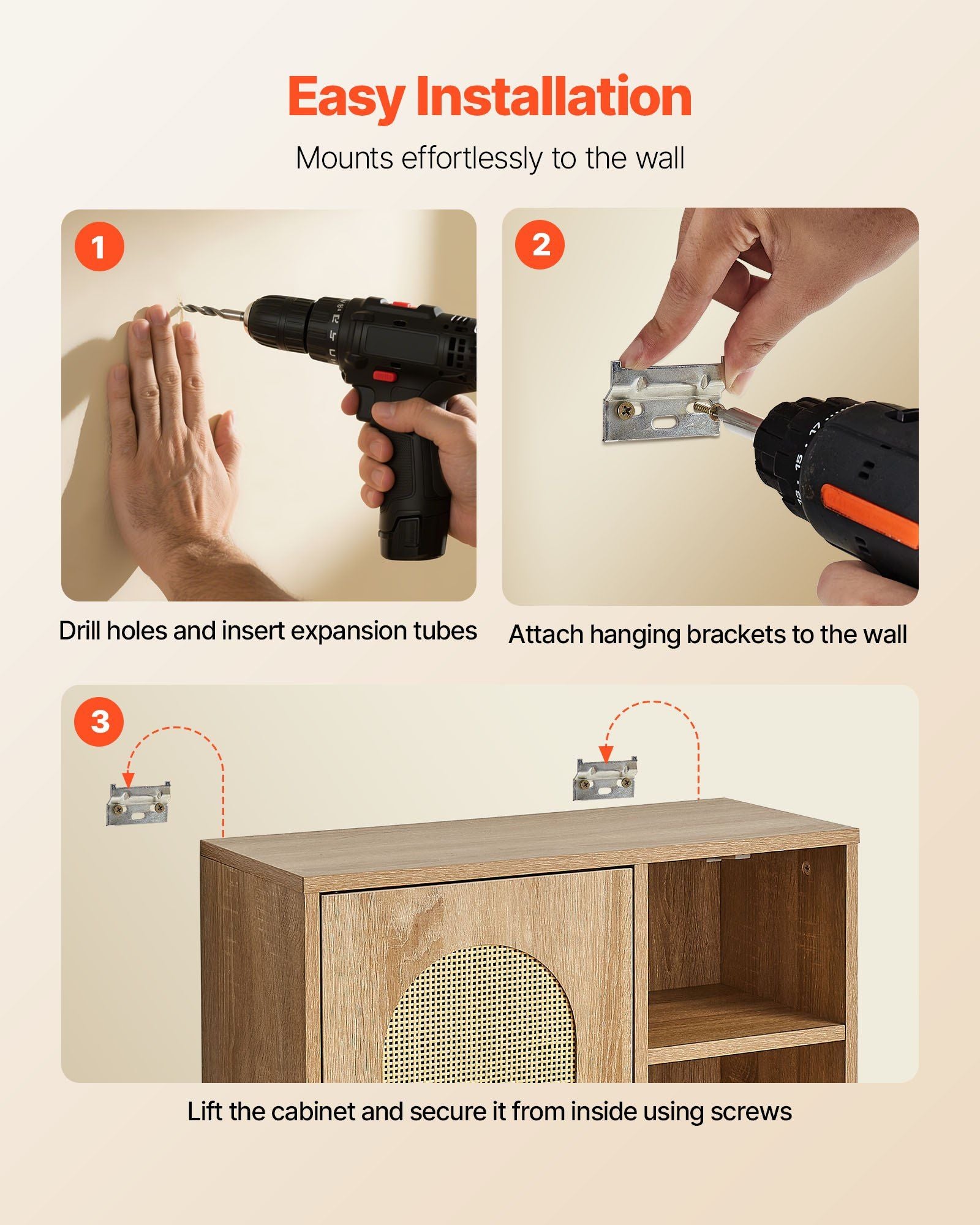 Easy Installation

Mounts effortlessly to the wall

1

Drill holes and insert expansion tubes

2

Attach hanging brackets to the wall

3

Lift the cabinet and secure it from inside using screws